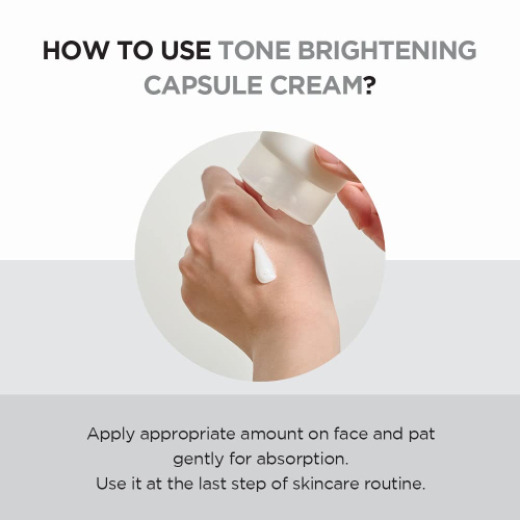 HOW TO USE TONE BRIGHTENING CAPSULE CREAM?

Apply appropriate amount on face and pat gently for absorption.
Use it at the last step of skincare routine.