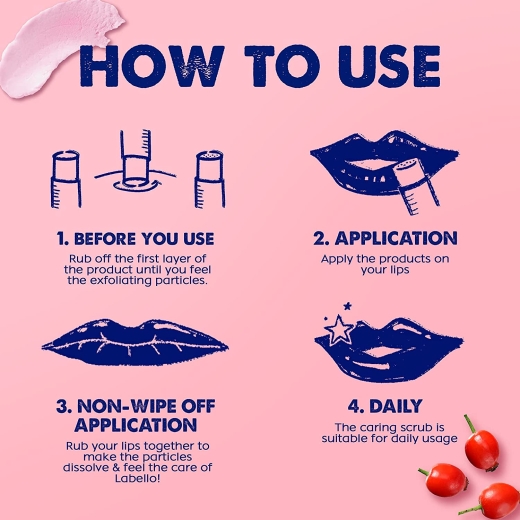 HOW TO USE

1. BEFORE YOU USE
Rub off the first layer of the product until you feel the exfoliating particles.

2. APPLICATION
Apply the products on your lips

3. NON-WIPE OFF APPLICATION
Rub your lips together to make the particles dissolve & feel the care of Labello!

4. DAILY
The caring scrub is suitable for daily usage