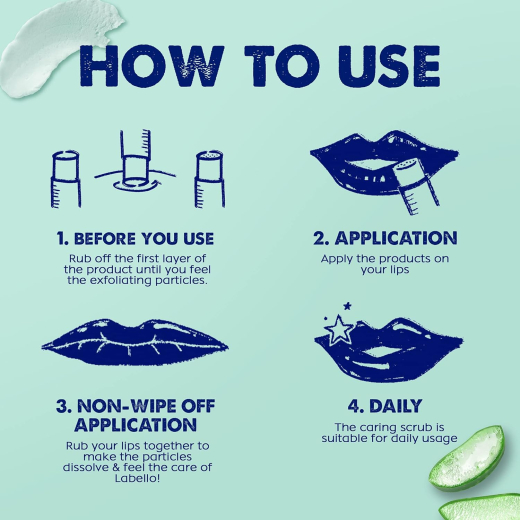 HOW TO USE

1. BEFORE YOU USE
Rub off the first layer of the product until you feel the exfoliating particles.

2. APPLICATION
Apply the products on your lips

3. NON-WIPE OFF APPLICATION
Rub your lips together to make the particles dissolve & feel the care of Labello!

4. DAILY
The caring scrub is suitable for daily usage